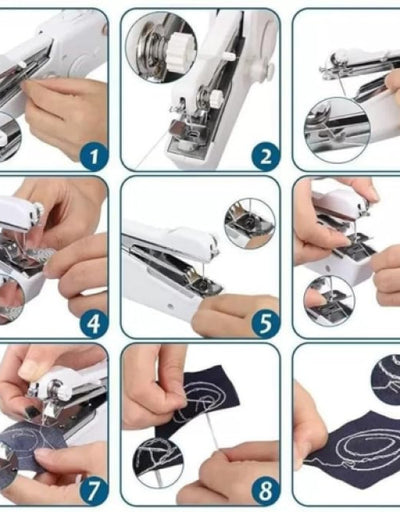 1

2

4

5

7

8